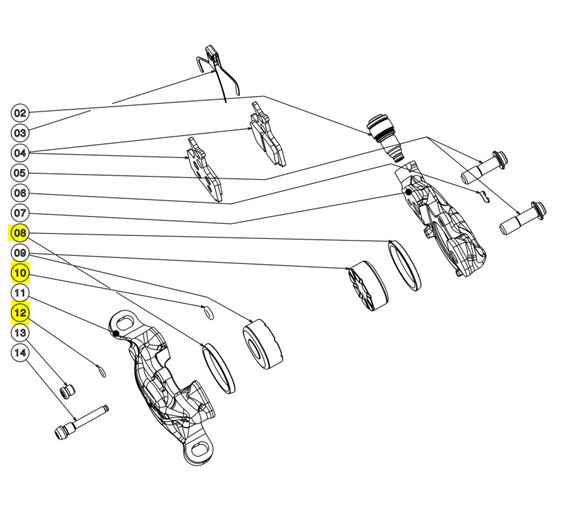 02
03
04
05
06
07
08
09
10
11
12
13
14